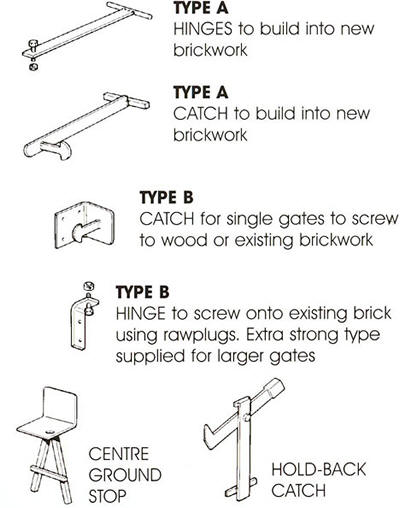 TYPE A
HINGES to build into new brickwork

TYPE A
CATCH to build into new brickwork

TYPE B
CATCH for single gates to screw to wood or existing brickwork

TYPE B
HINGE to screw onto existing brick using rawplugs. Extra strong type supplied for larger gates

CENTRE GROUND STOP

HOLD-BACK CATCH